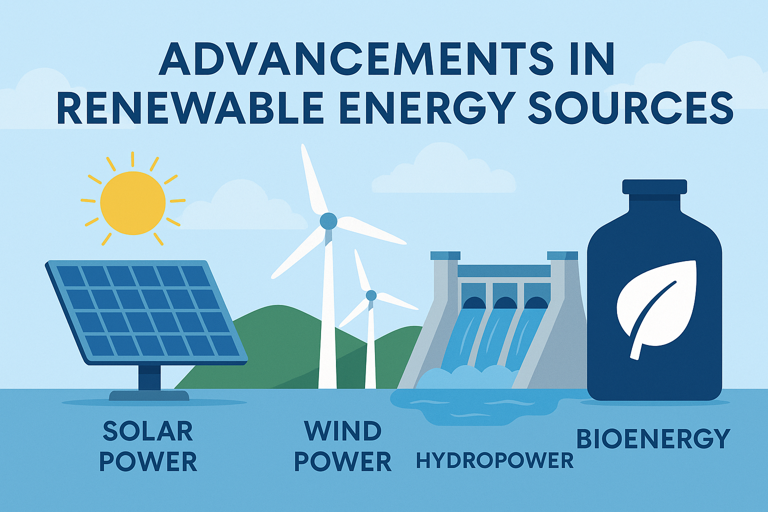 ADVANCEMENTS IN RENEWABLE ENERGY SOURCES

SOLAR POWER

WIND POWER

HYDROPOWER

BIOENERGY